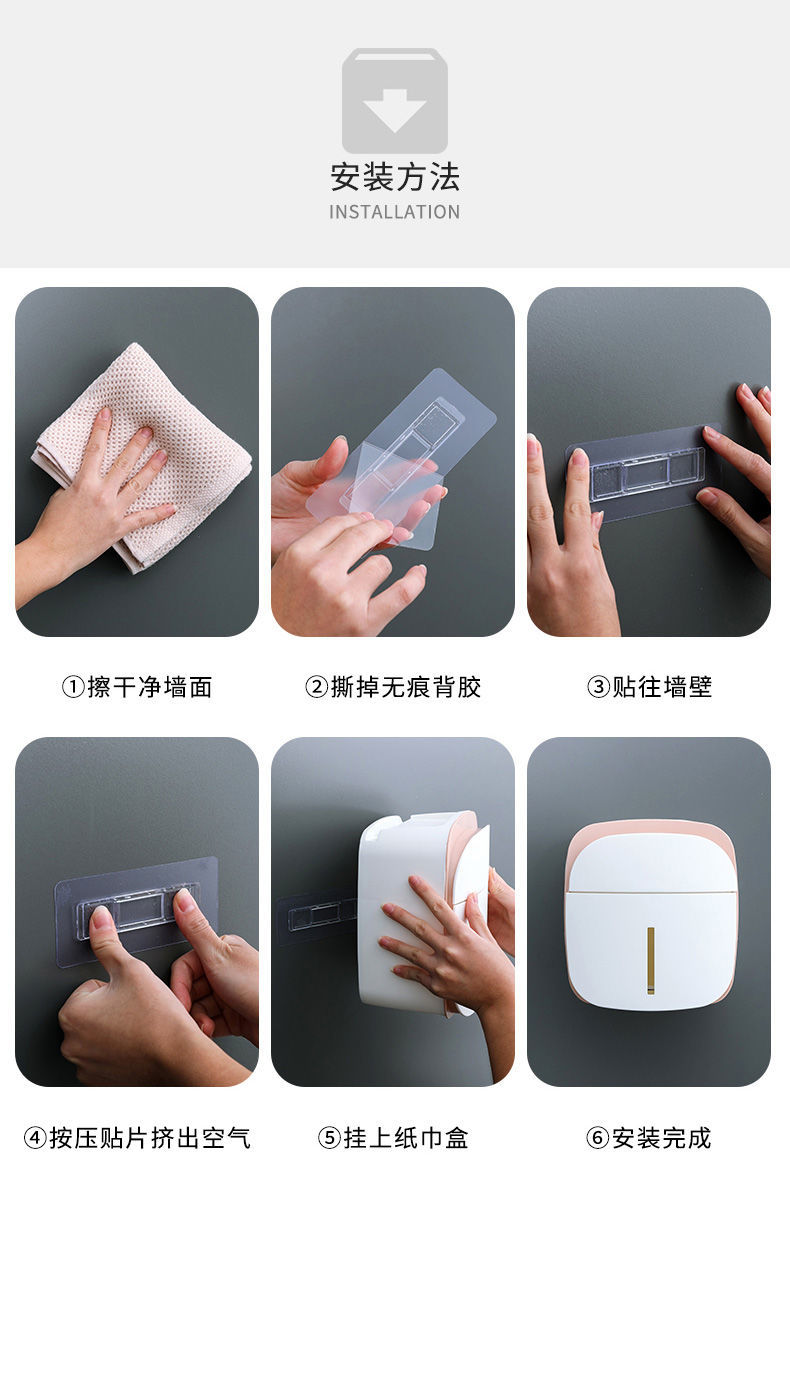 安装方法
INSTALLATION

①擦干净墙面

②撕掉无痕背胶

③贴往墙壁

④按压贴片挤出空气

⑤挂上纸巾盒

⑥安装完成