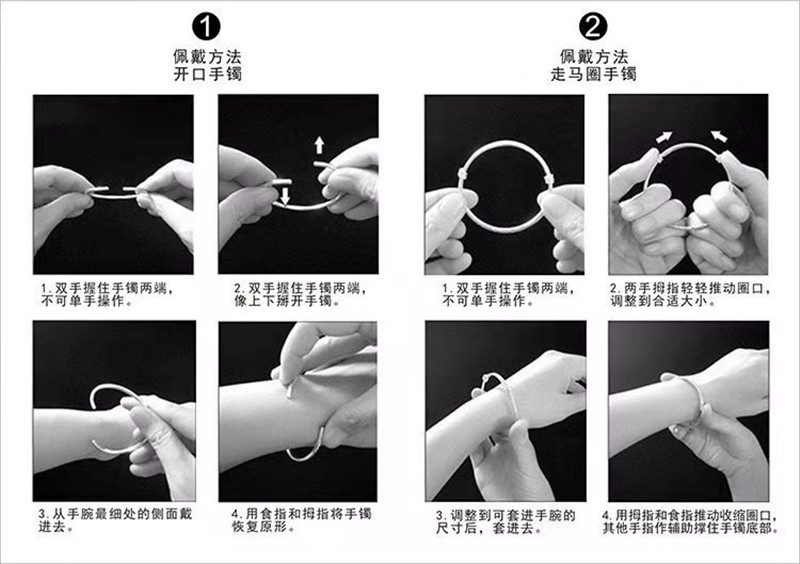 1
佩戴方法
开口手镯

1. 双手握住手镯两端，不可单手操作。

2. 双手握住手镯两端，像上下掰开手镯。

3. 从手腕最细处的侧面戴进去。

4. 用食指和拇指将手镯恢复原形。

2
佩戴方法
走马圈手镯

1. 双手握住手镯两端，不可单手操作。

2. 两手拇指轻轻推动圈口，调整到合适大小。

3. 调整到可套进手腕的尺寸后，套进去。

4. 用拇指和食指推动收缩圈口，其他手指作辅助撑住手镯底部。